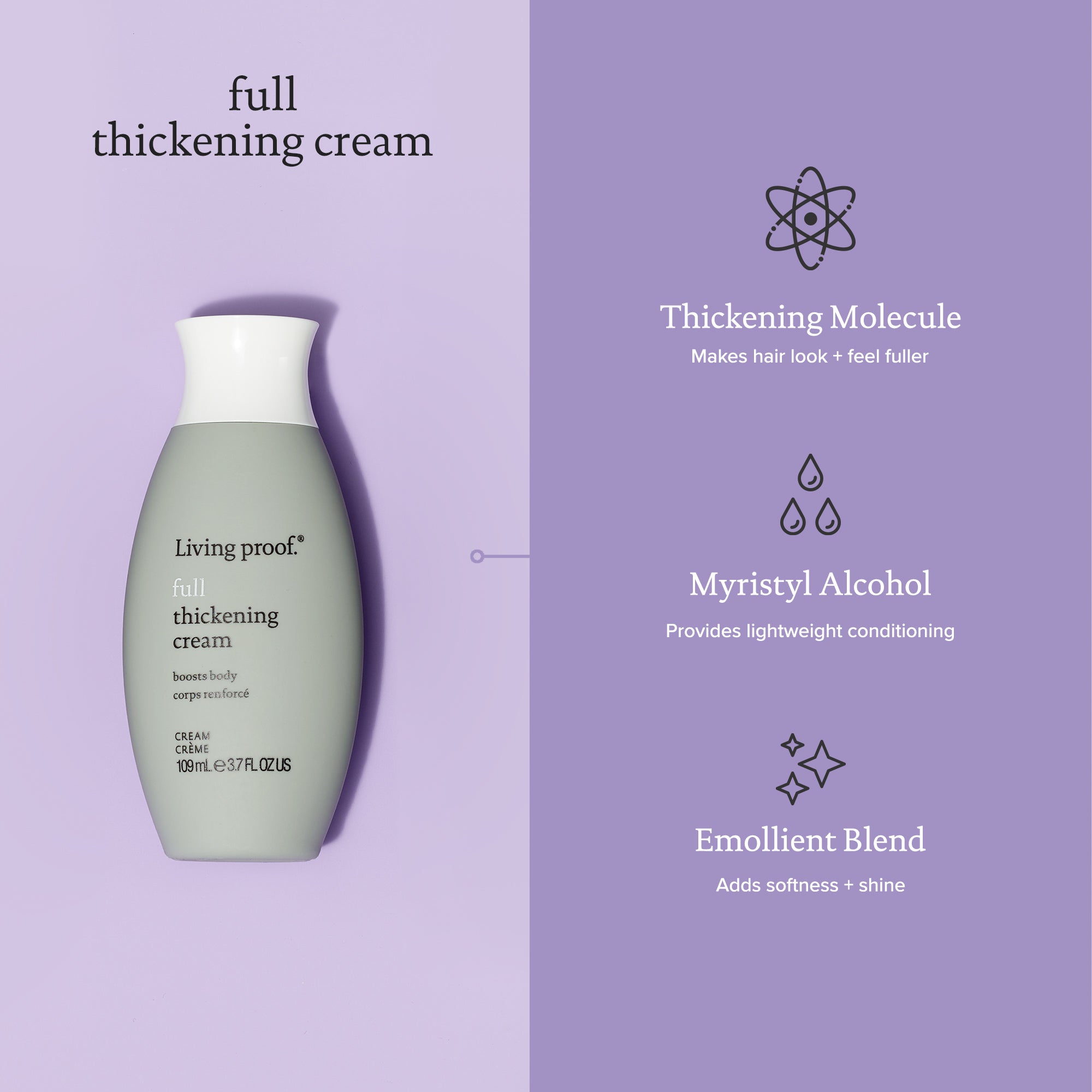 full
thickening cream

Living proof.®

full
thickening
cream

boosts body
corps renforcé

CREAM
CRÈME
109 mL ℮ 3.7 FL OZ US

Thickening Molecule

Makes hair look + feel fuller

Myristyl Alcohol

Provides lightweight conditioning

Emollient Blend

Adds softness + shine