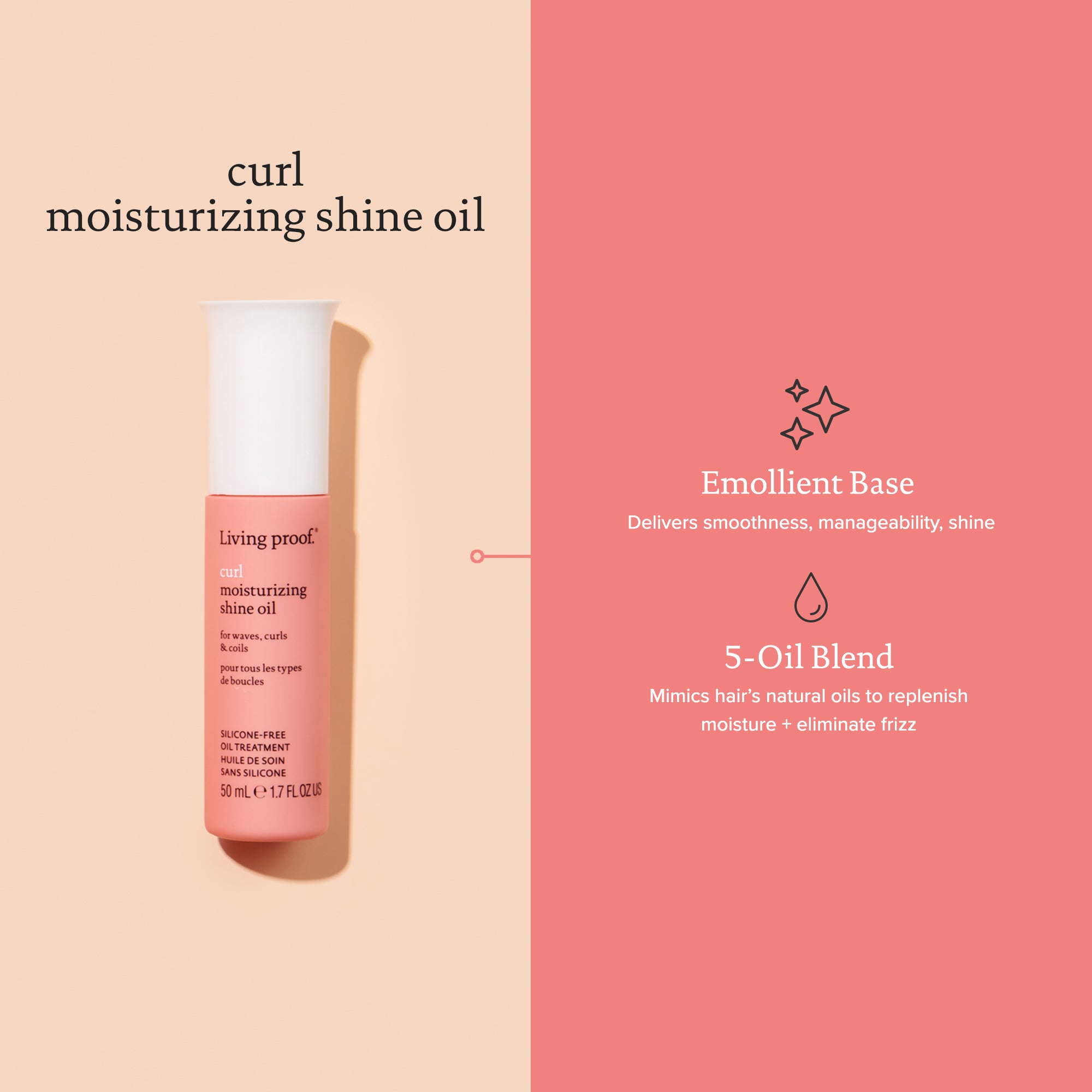 curl
moisturizing shine oil

Living proof.®

curl
moisturizing
shine oil

for waves, curls
& coils

pour tous les types
de boucles

SILICONE-FREE
OIL TREATMENT
HUILE DE SOIN
SANS SILICONE

50 mL ℮ 1.7 FL OZ US

Emollient Base

Delivers smoothness, manageability, shine

5-Oil Blend

Mimics hair's natural oils to replenish moisture + eliminate frizz